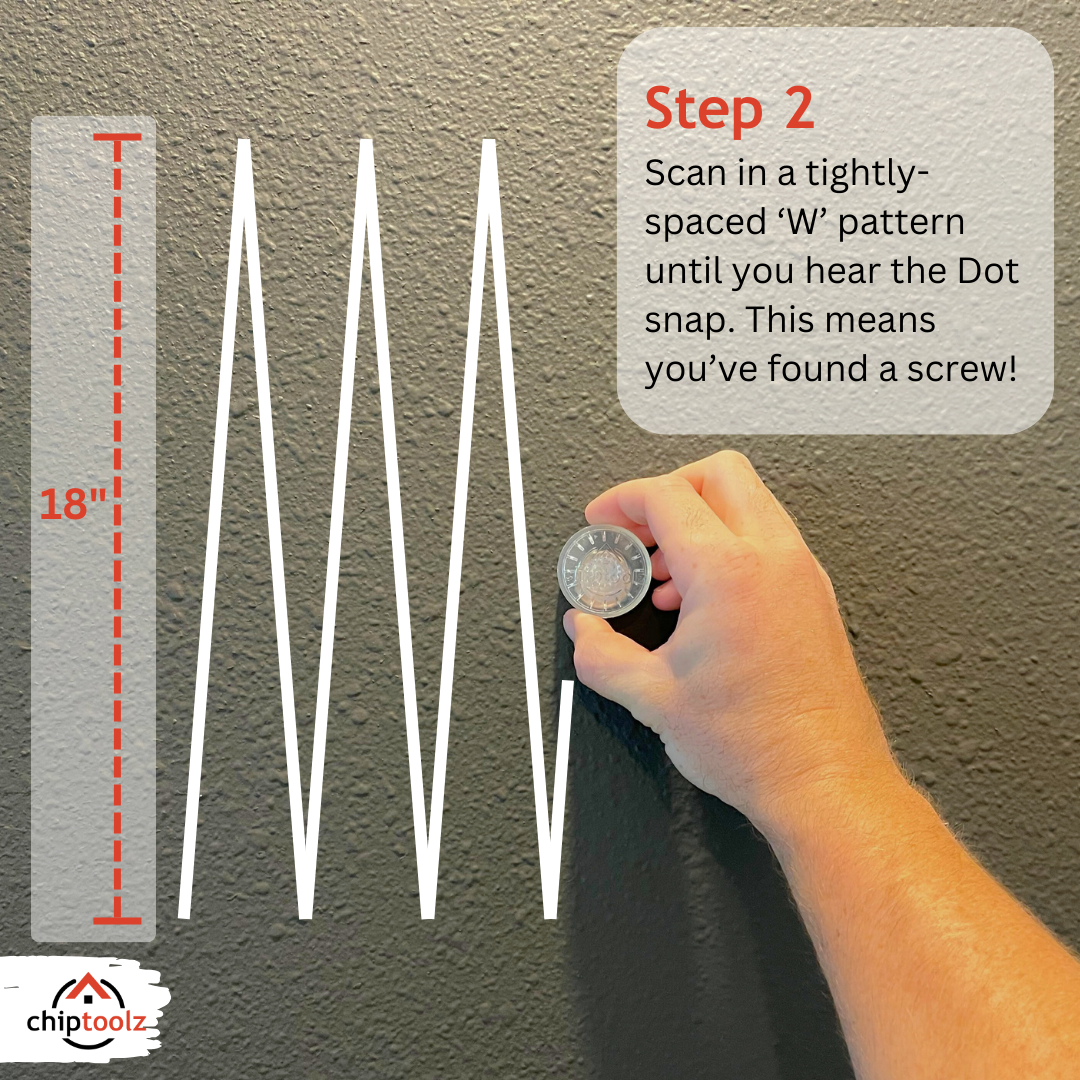 Step 2
Scan in a tightly-spaced ‘W’ pattern until you hear the Dot snap. This means you’ve found a screw!

18"

chiptoolz